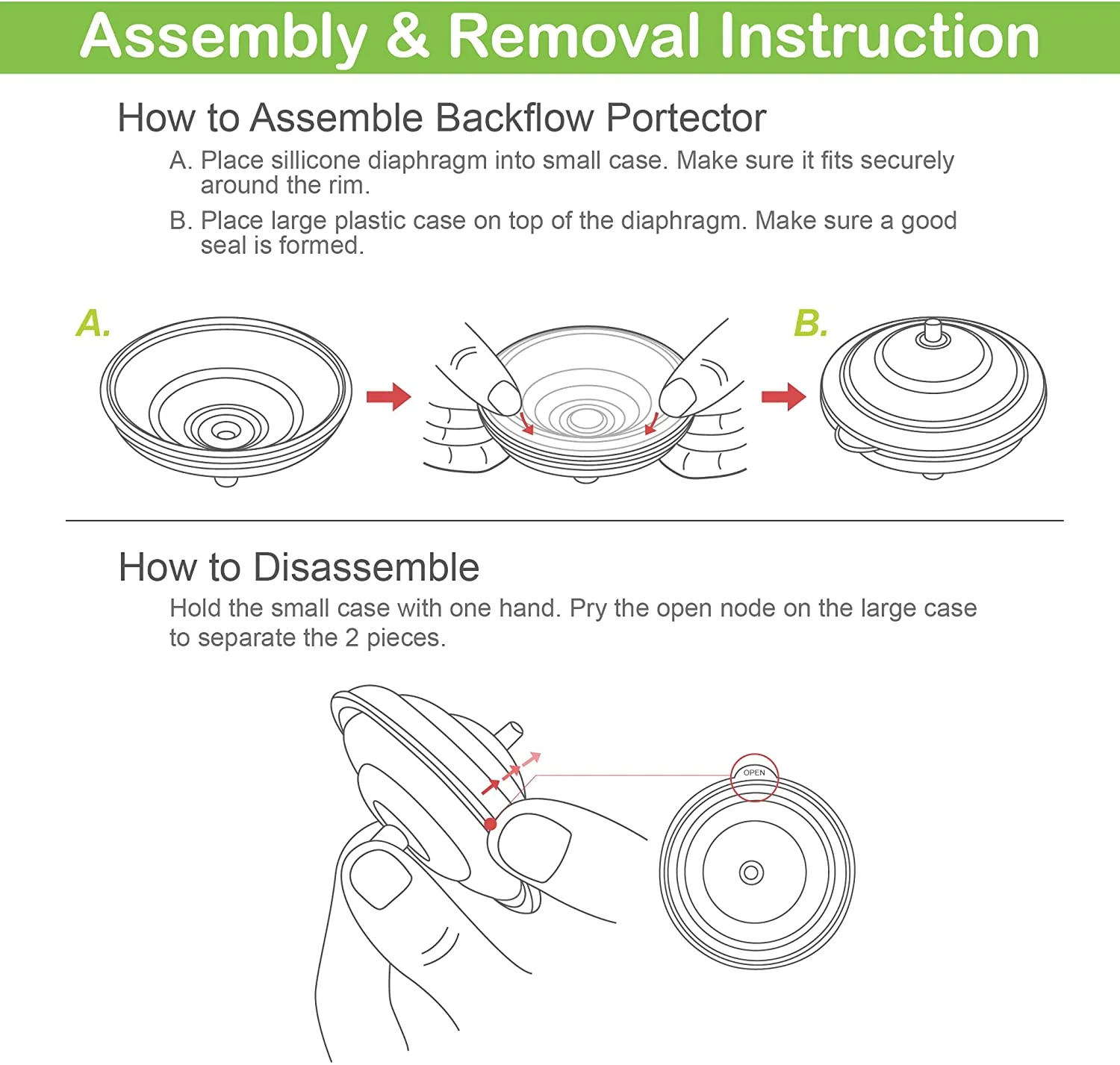 Assembly & Removal Instruction

How to Assemble Backflow Portector

A. Place sillicone diaphragm into small case. Make sure it fits securely around the rim.

B. Place large plastic case on top of the diaphragm. Make sure a good seal is formed.

A.

B.

How to Disassemble

Hold the small case with one hand. Pry the open node on the large case to separate the 2 pieces.

OPEN